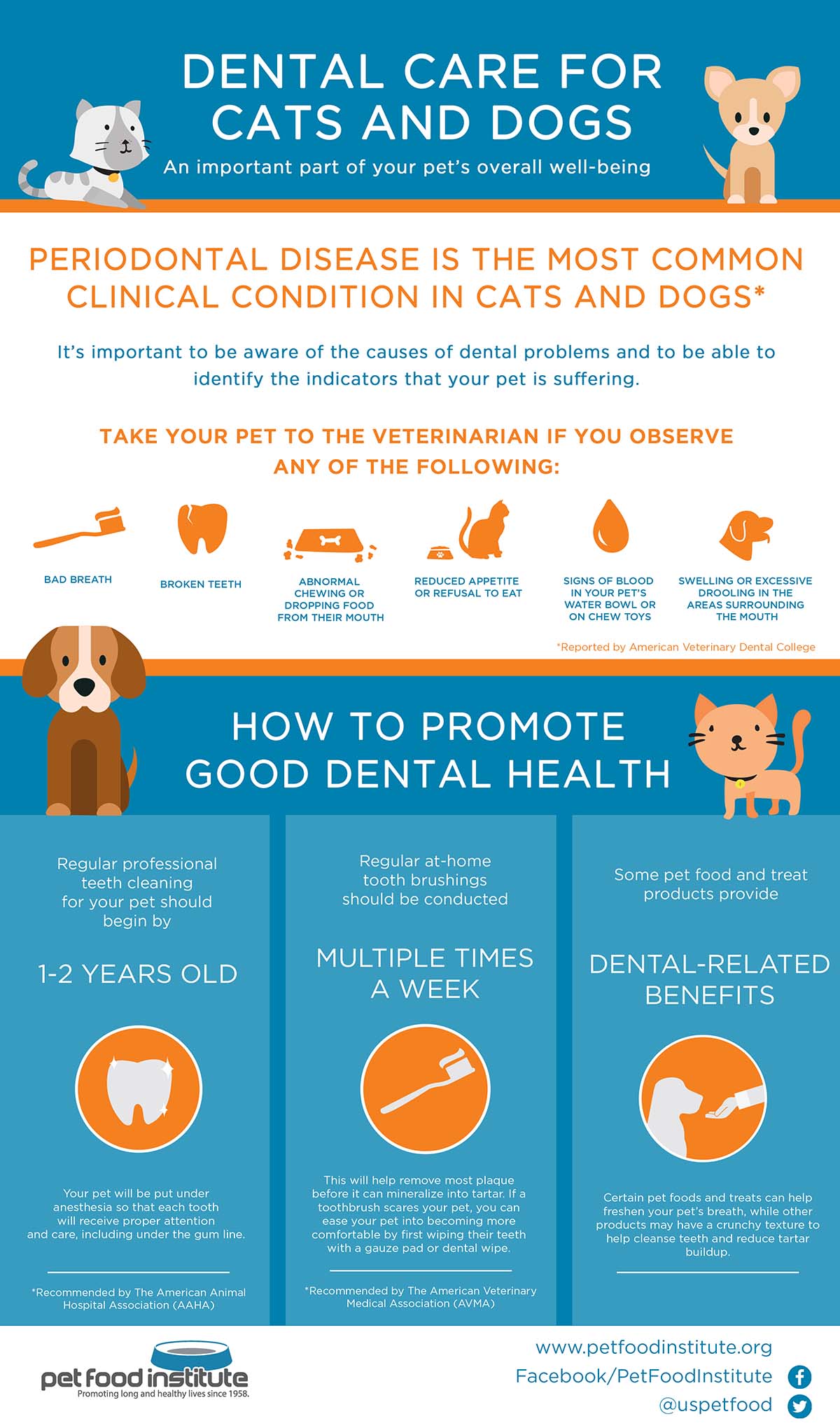 DENTAL CARE FOR CATS AND DOGS

An important part of your pet's overall well-being

PERIODONTAL DISEASE IS THE MOST COMMON CLINICAL CONDITION IN CATS AND DOGS*

It's important to be aware of the causes of dental problems and to be able to identify the indicators that your pet is suffering.

TAKE YOUR PET TO THE VETERINARIAN IF YOU OBSERVE ANY OF THE FOLLOWING:

BAD BREATH

BROKEN TEETH

ABNORMAL CHEWING OR DROPPING FOOD FROM THEIR MOUTH

REDUCED APPETITE OR REFUSAL TO EAT

SIGNS OF BLOOD IN YOUR PET'S WATER BOWL OR ON CHEW TOYS

SWELLING OR EXCESSIVE DROOLING IN THE AREAS SURROUNDING THE MOUTH

*Reported by American Veterinary Dental College

HOW TO PROMOTE GOOD DENTAL HEALTH

Regular professional teeth cleaning for your pet should begin by

1-2 YEARS OLD

Your pet will be put under anesthesia so that each tooth will receive proper attention and care, including under the gum line.

*Recommended by The American Animal Hospital Association (AAHA)

Regular at-home tooth brushings should be conducted

MULTIPLE TIMES A WEEK

This will help remove most plaque before it can mineralize into tartar. If a toothbrush scares your pet, you can ease your pet into becoming more comfortable by first wiping their teeth with a gauze pad or dental wipe.

*Recommended by The American Veterinary Medical Association (AVMA)

Some pet food and treat products provide

DENTAL-RELATED BENEFITS

Certain pet foods and treats can help freshen your pet's breath, while other products may have a crunchy texture to help cleanse teeth and reduce tartar buildup.

pet food institute
Promoting long and healthy lives since 1958.

www.petfoodinstitute.org
Facebook/PetFoodInstitute
@uspetfood